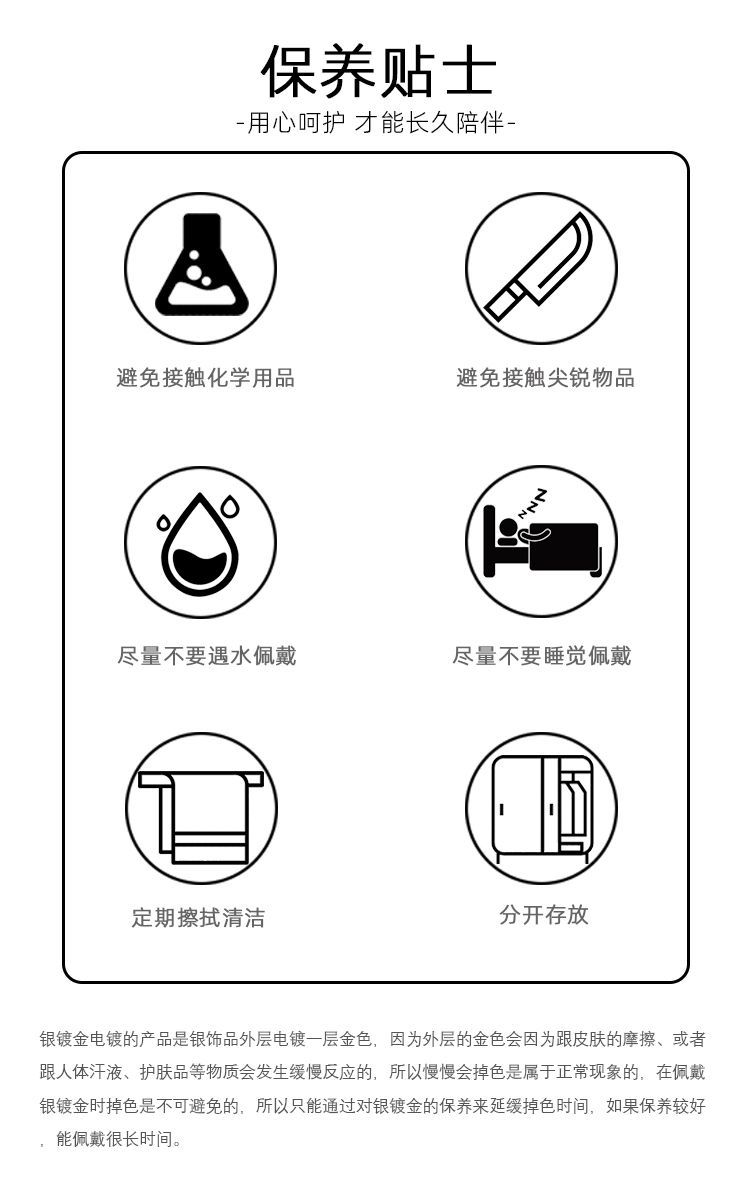 保养贴士

-用心呵护 才能长久陪伴-

避免接触化学用品

避免接触尖锐物品

尽量不要遇水佩戴

尽量不要睡觉佩戴

定期擦拭清洁

分开存放

银镀金电镀的产品是银饰品外层电镀一层金色，因为外层的金色会因为跟皮肤的摩擦、或者跟人体汗液、护肤品等物质会发生缓慢反应的，所以慢慢会掉色是属于正常现象的，在佩戴银镀金时掉色是不可避免的，所以只能通过对银镀金的保养来延缓掉色时间，如果保养较好，能佩戴很长时间。