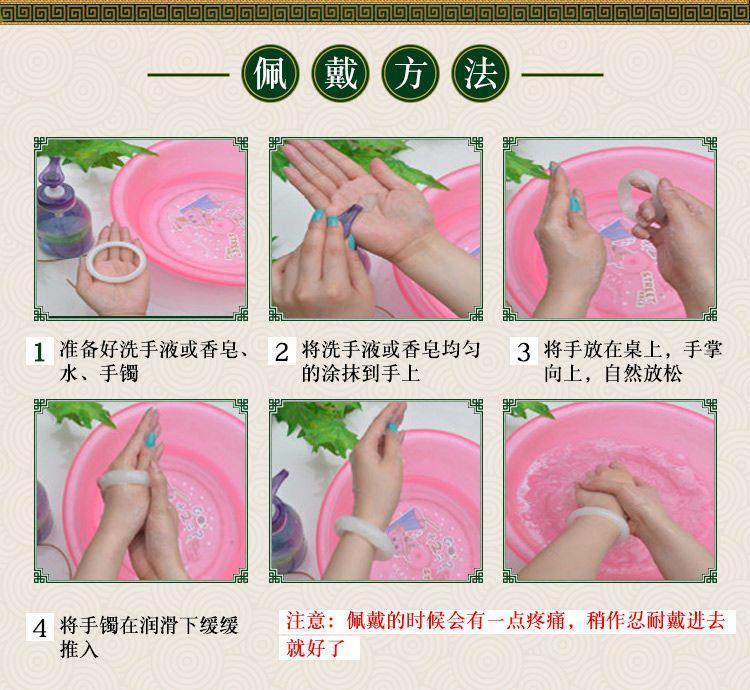 佩戴方法

1 准备好洗手液或香皂、水、手镯

2 将洗手液或香皂均匀的涂抹到手上

3 将手放在桌上，手掌向上，自然放松

4 将手镯在润滑下缓缓推入

注意：佩戴的时候会有一点疼痛，稍作忍耐戴进去就好了