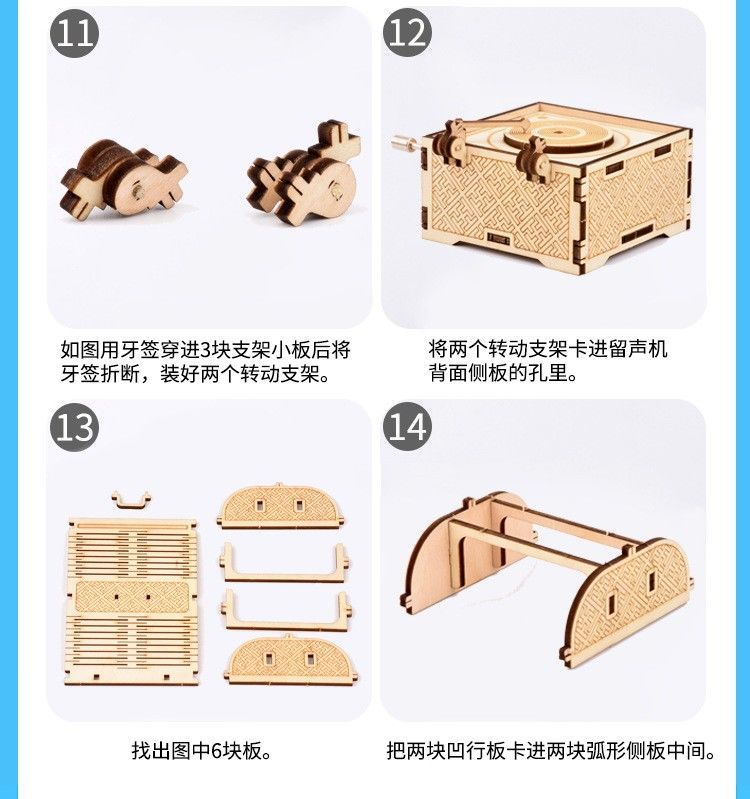 11

如图用牙签穿进3块支架小板后将牙签折断，装好两个转动支架。

12

将两个转动支架卡进留声机背面侧板的孔里。

13

找出图中6块板。

14

把两块凹行板卡进两块弧形侧板中间。