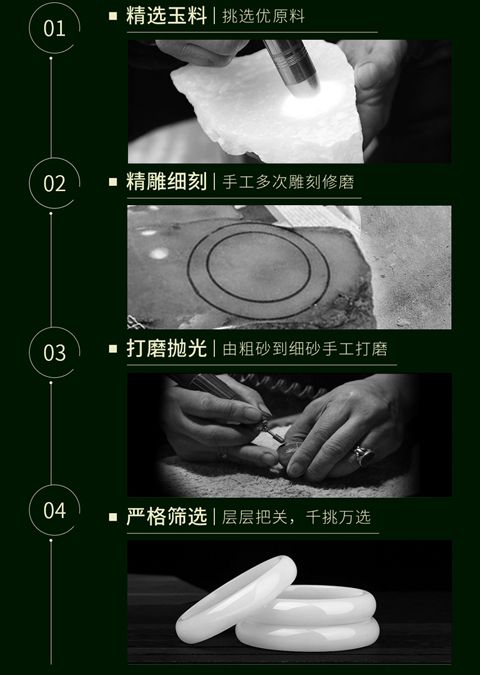 01

精选玉料 | 挑选优原料

02

精雕细刻 | 手工多次雕刻修磨

03

打磨抛光 | 由粗砂到细砂手工打磨

04

严格筛选 | 层层把关，千挑万选